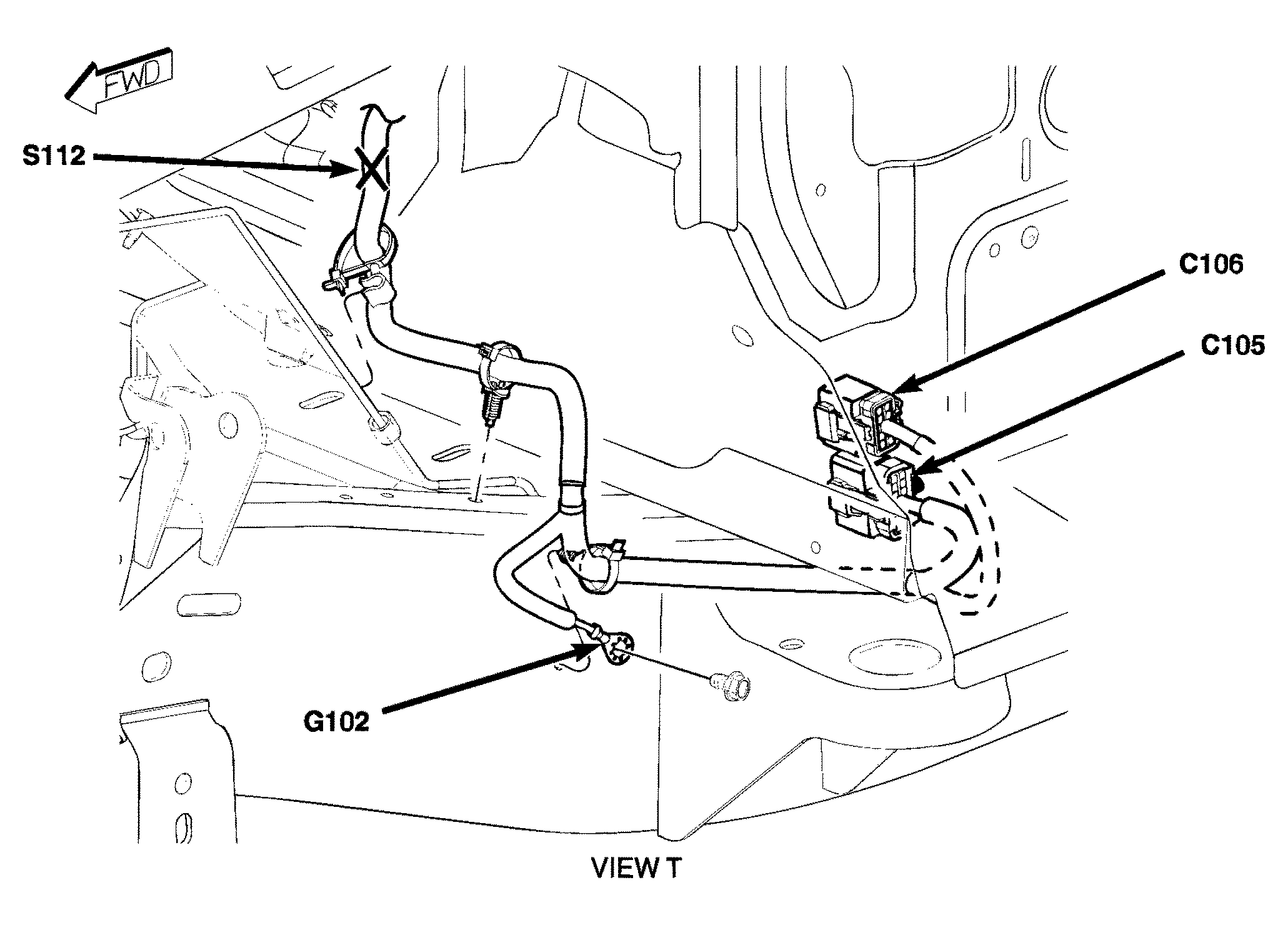 FWD

S112

C106

C105

G102

VIEW T