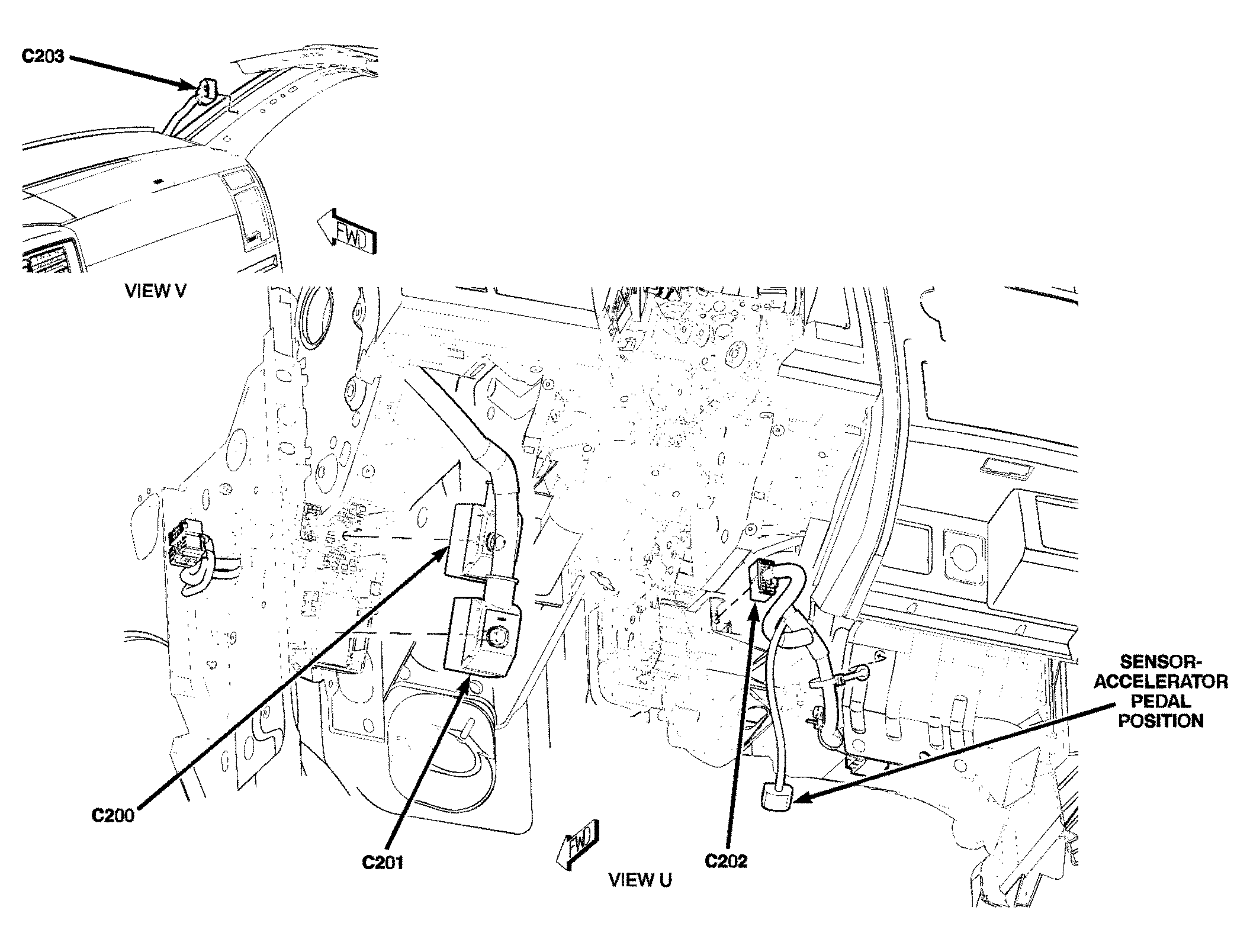 C203

FWD

VIEW V

SENSOR-ACCELERATOR PEDAL POSITION

C200

C201

FWD

VIEW U

C202