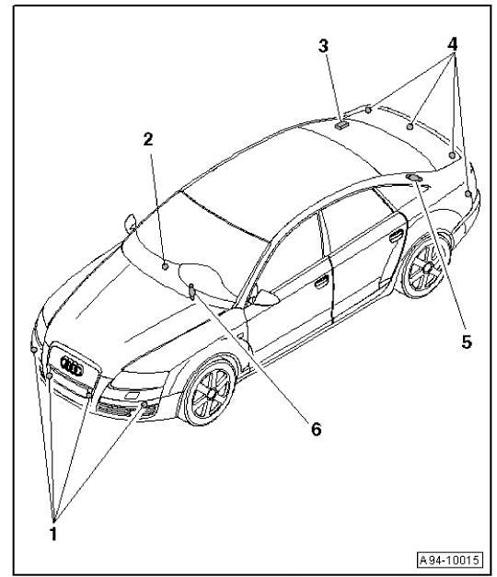 3
4
2
5
6
1
A94-10015