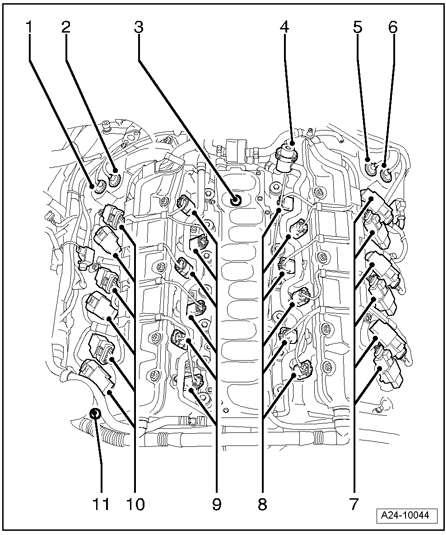 1
2
3
4
5
6
11
10
9
8
7
A24-10044