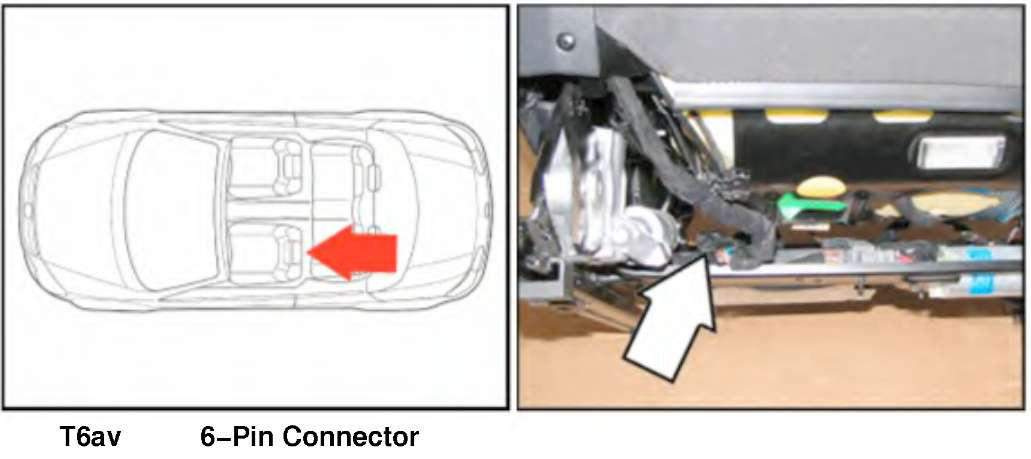 T6av 6–Pin Connector