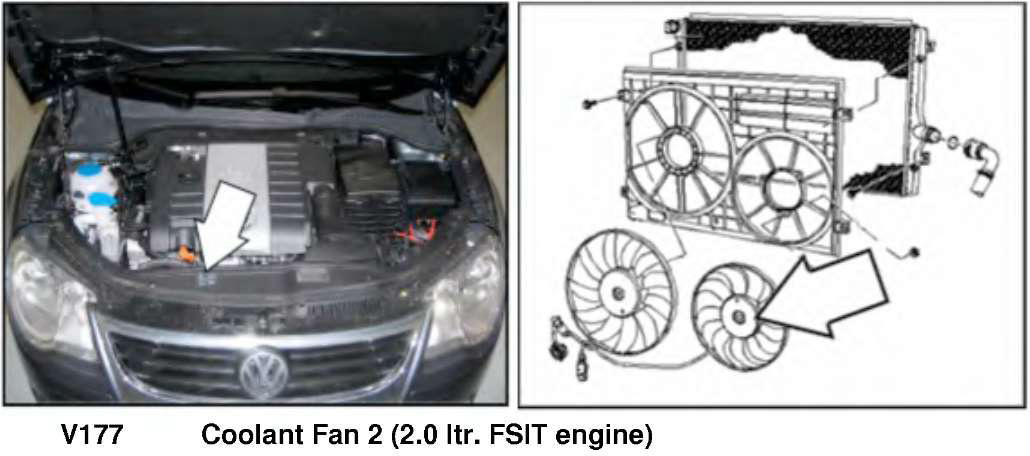 V177 Coolant Fan 2 (2.0 ltr. FSIT engine)