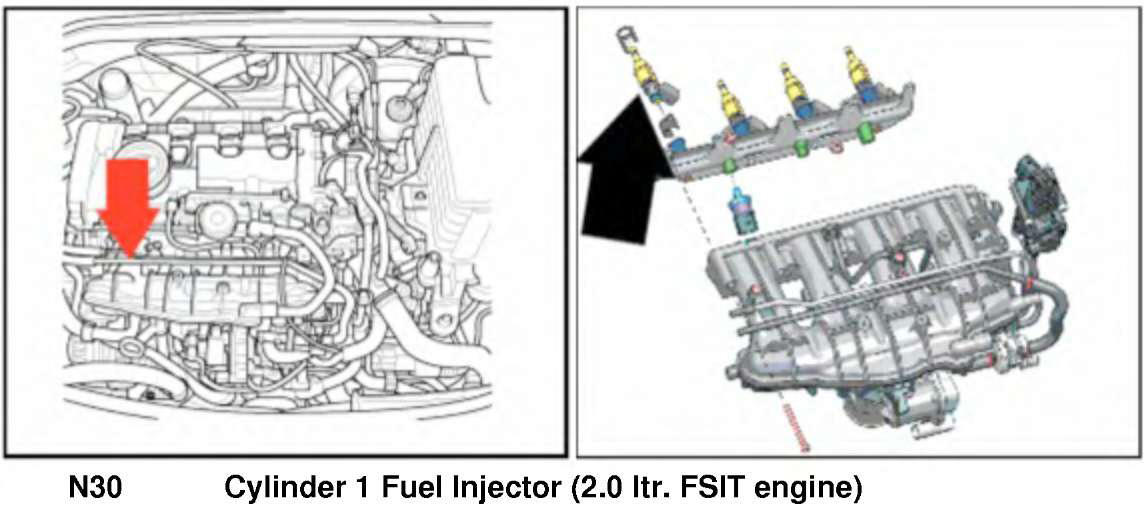 N30 Cylinder 1 Fuel Injector (2.0 ltr. FSIT engine)