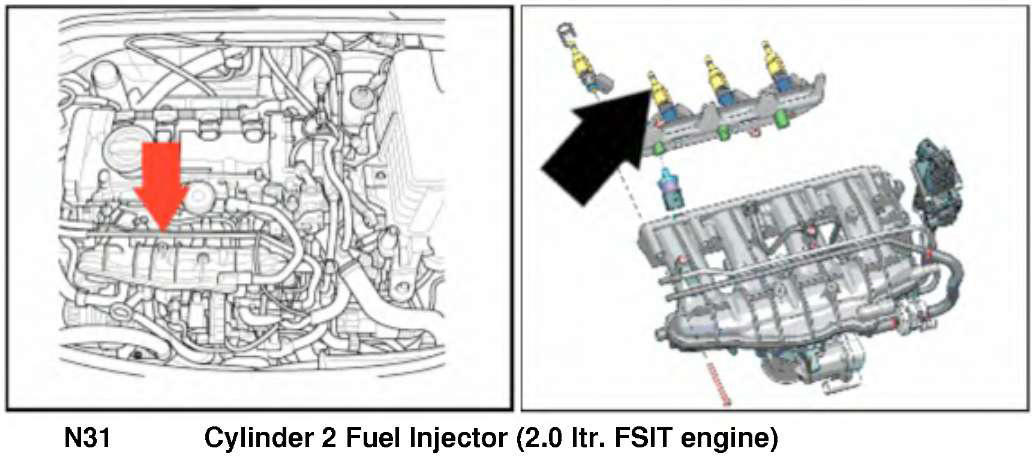 N31 Cylinder 2 Fuel Injector (2.0 ltr. FSIT engine)