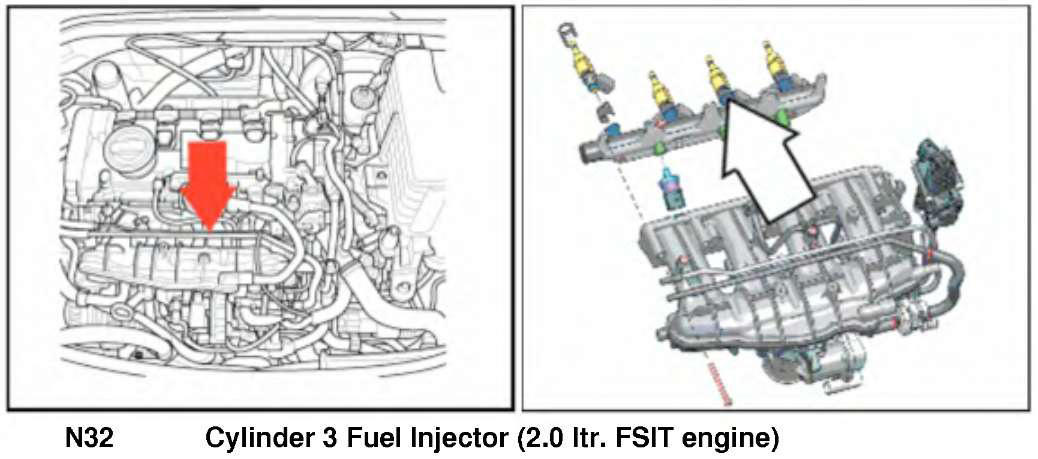 N32 Cylinder 3 Fuel Injector (2.0 ltr. FSIT engine)