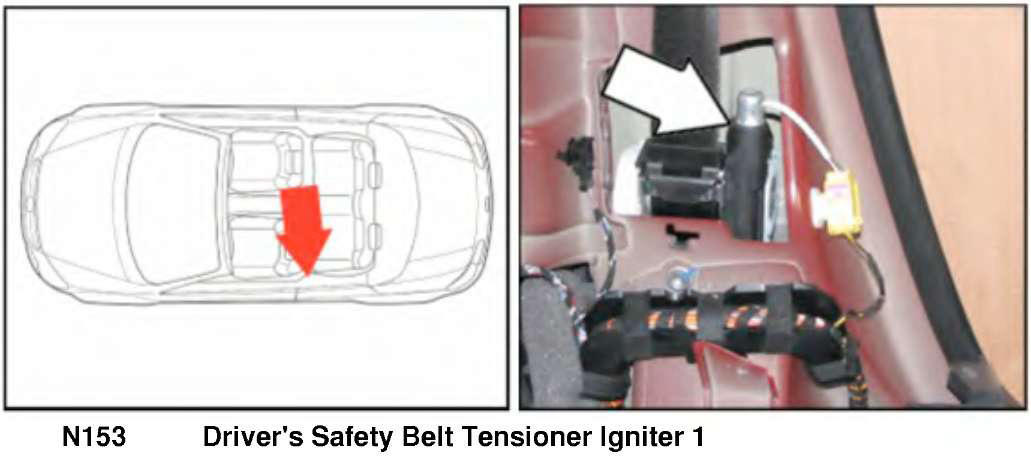 N153 Driver's Safety Belt Tensioner Igniter 1