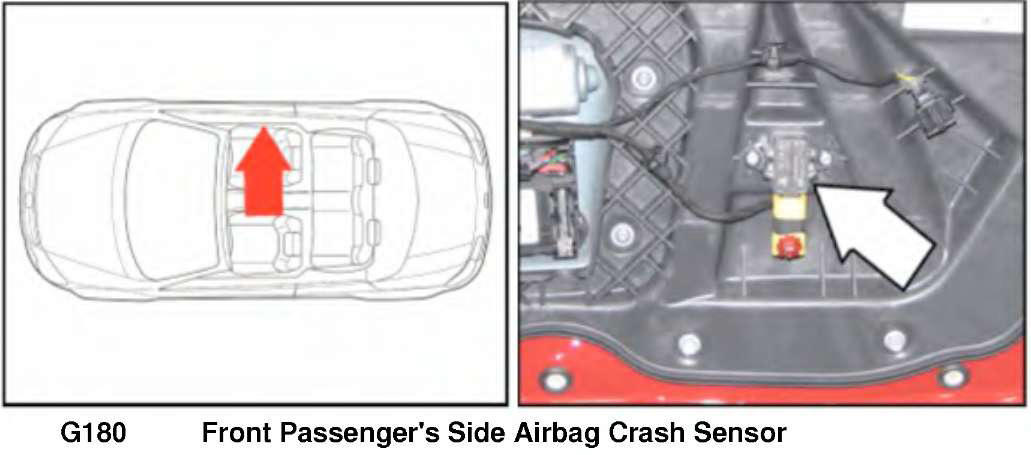 G180 Front Passenger's Side Airbag Crash Sensor