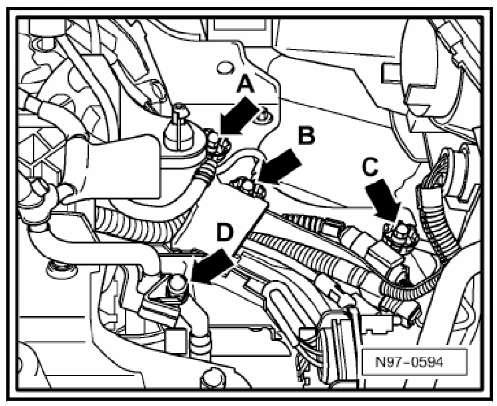 A
B
C
D
N97-0594