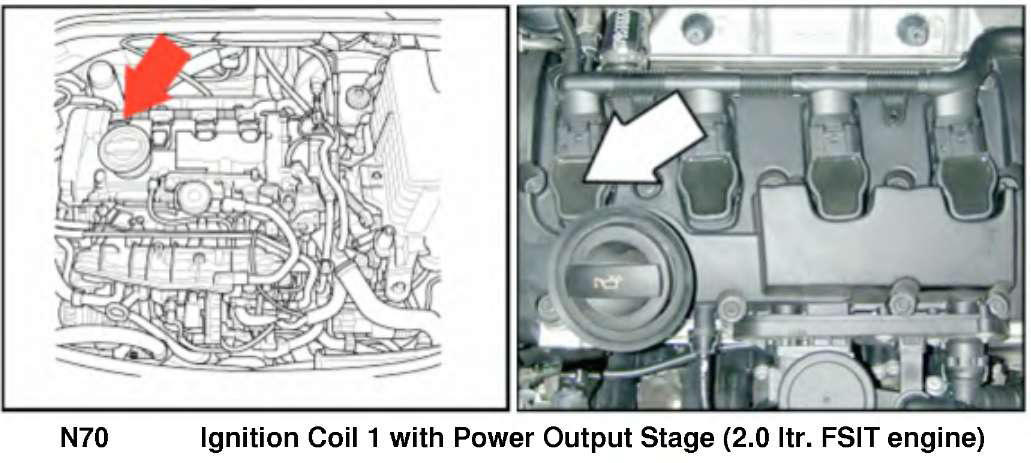 N70 Ignition Coil 1 with Power Output Stage (2.0 ltr. FSIT engine)