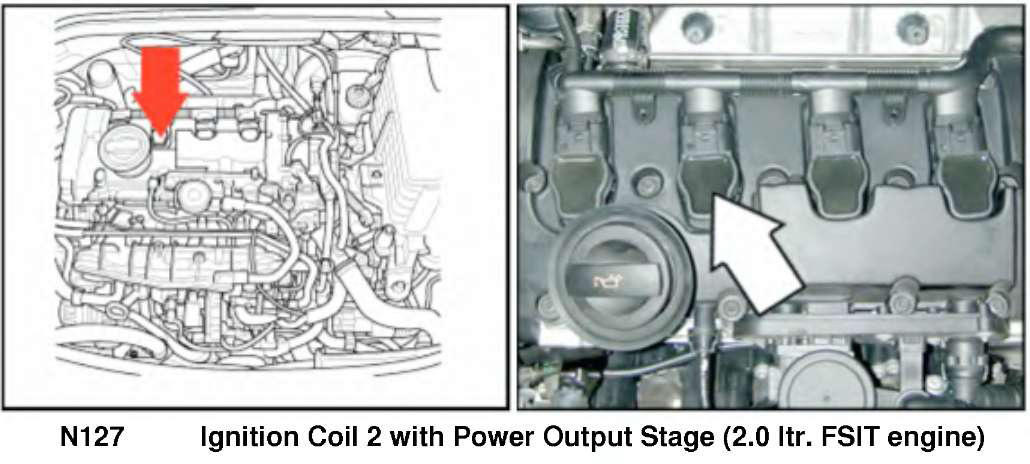 N127 Ignition Coil 2 with Power Output Stage (2.0 ltr. FSIT engine)