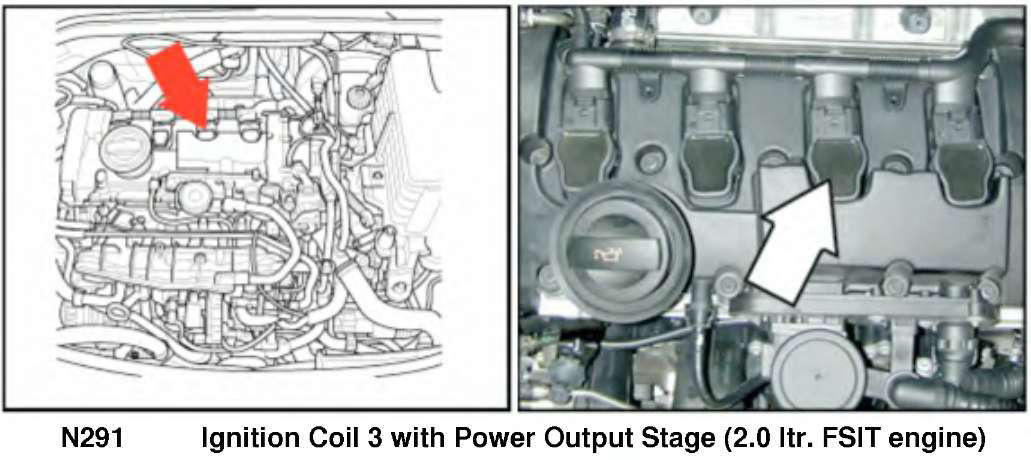 N291 Ignition Coil 3 with Power Output Stage (2.0 ltr. FSIT engine)