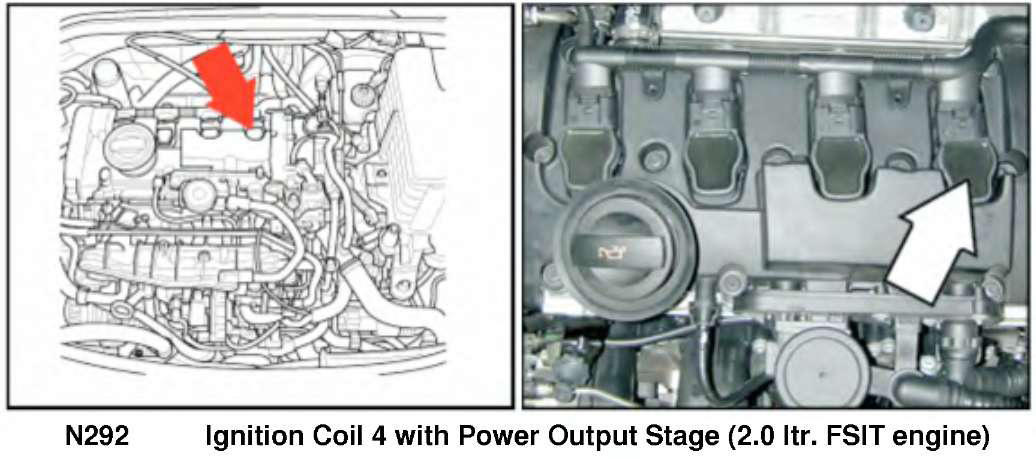 N292 Ignition Coil 4 with Power Output Stage (2.0 ltr. FSIT engine)