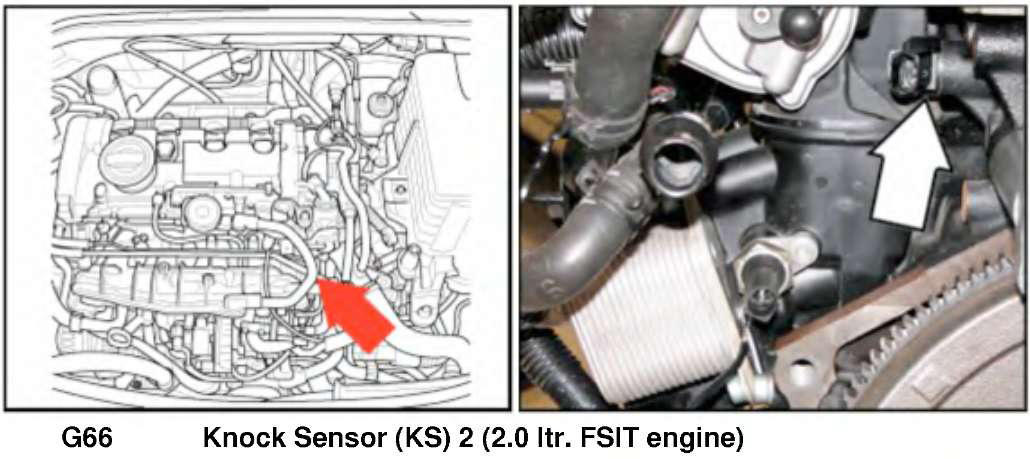 G66 Knock Sensor (KS) 2 (2.0 ltr. FSIT engine)