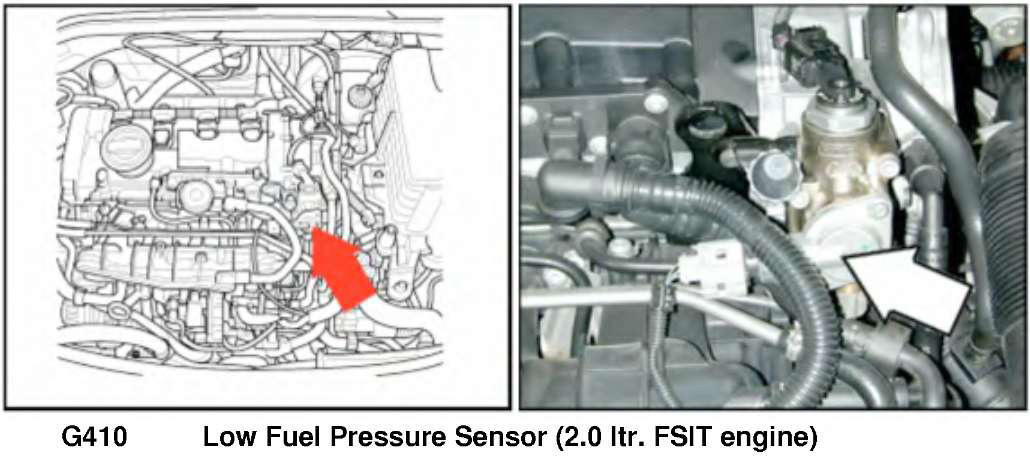 G410 Low Fuel Pressure Sensor (2.0 ltr. FSIT engine)