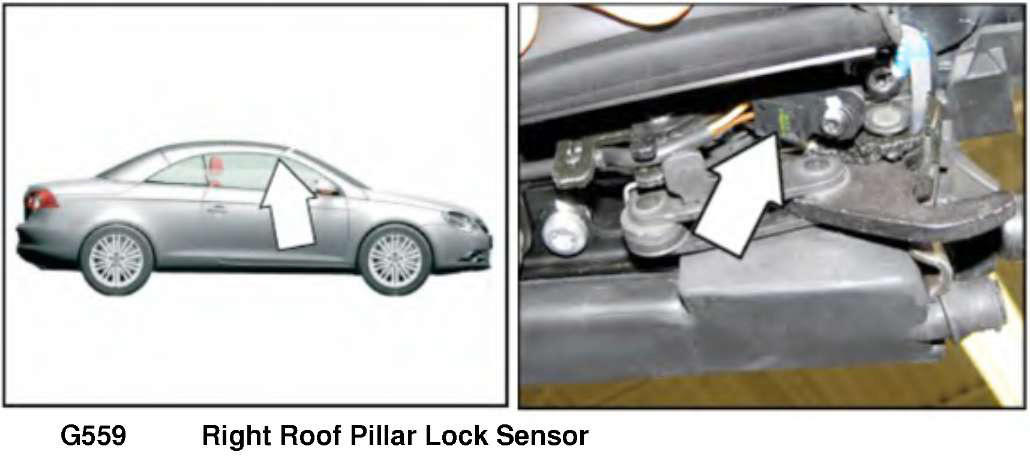 G559 Right Roof Pillar Lock Sensor