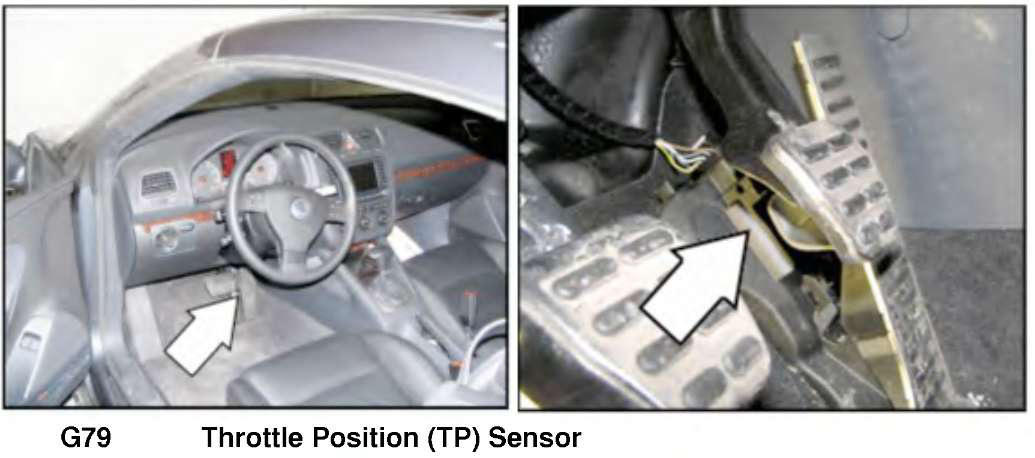 G79 Throttle Position (TP) Sensor