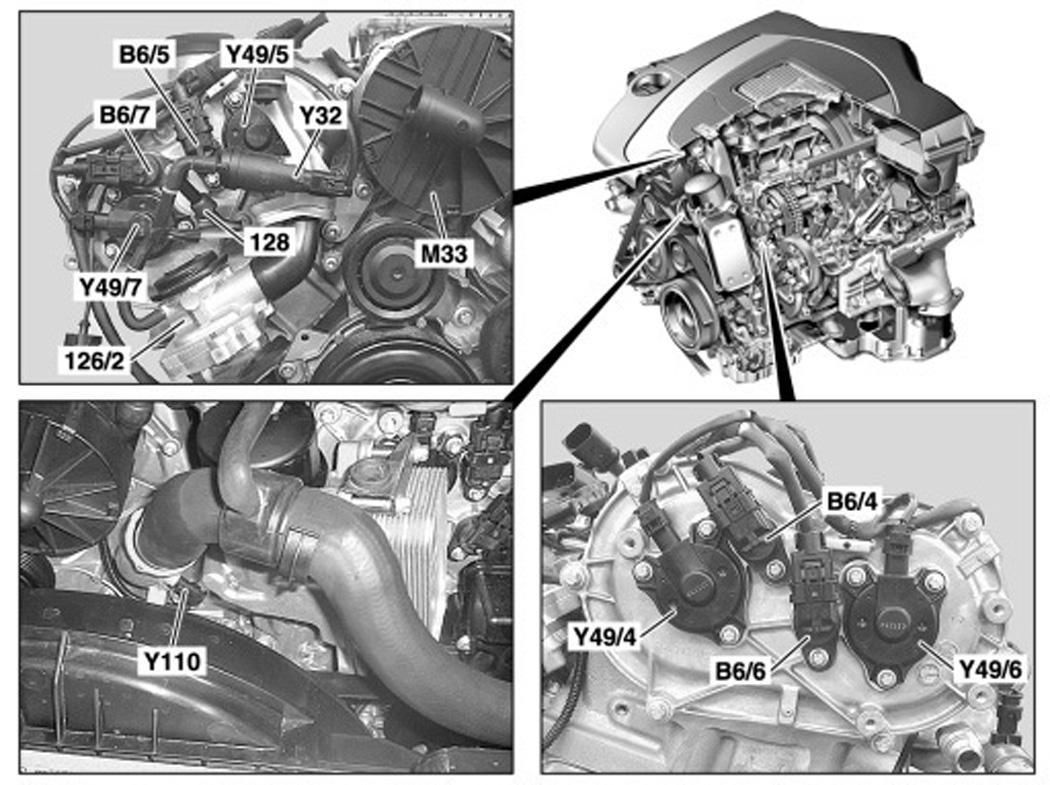 B6/5
Y49/5
B6/7
Y32
128
M33
Y49/7
126/2
Y110
B6/4
Y49/4
B6/6
Y49/6