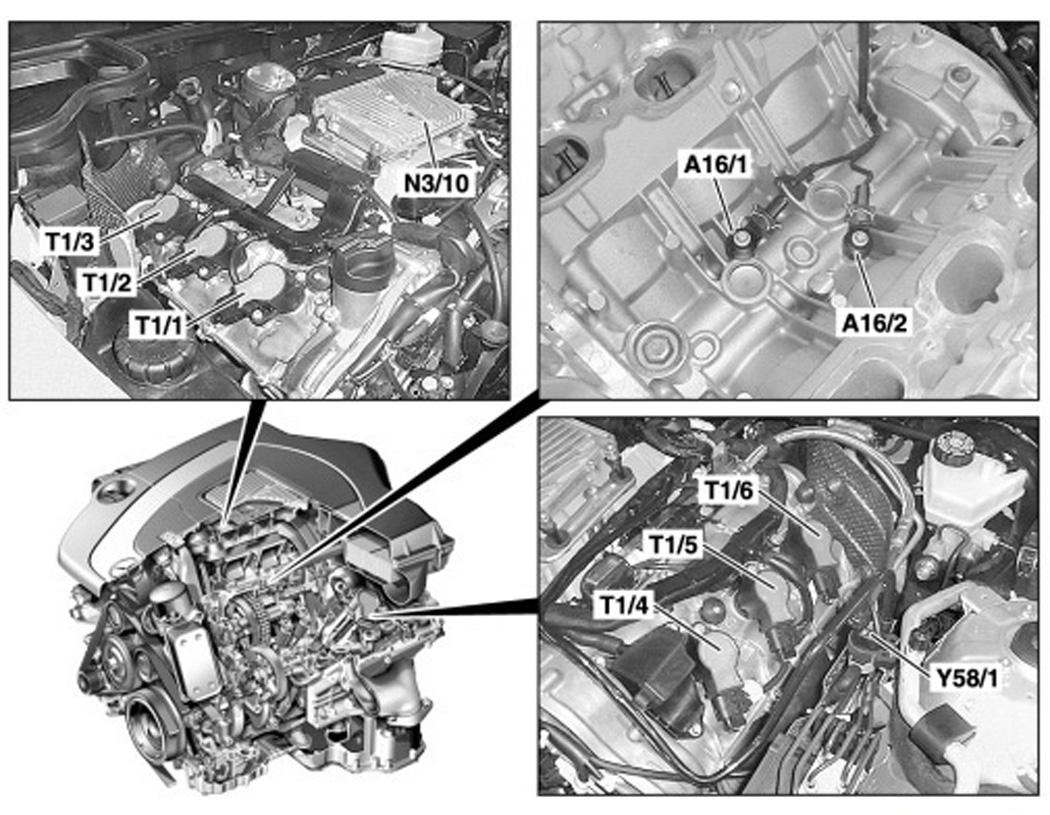 N3/10

T1/3

T1/2

T1/1

A16/1

A16/2

T1/6

T1/5

T1/4

Y58/1