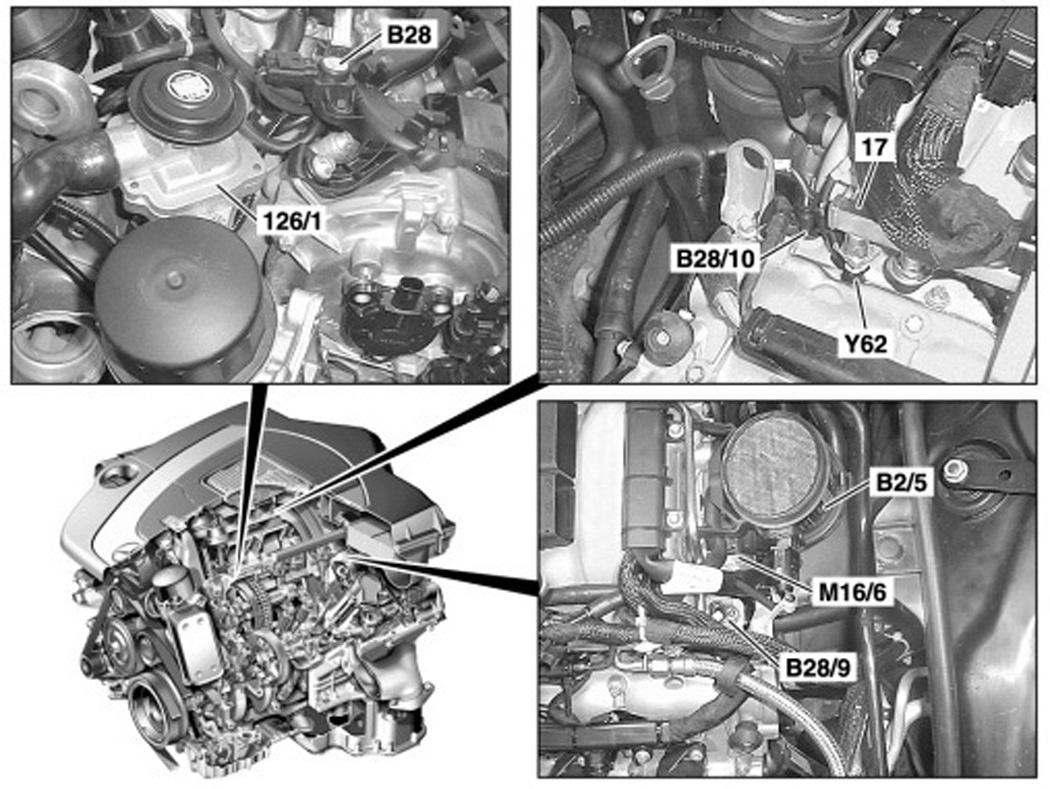 B28

126/1

17

B28/10

Y62

B2/5

M16/6

B28/9