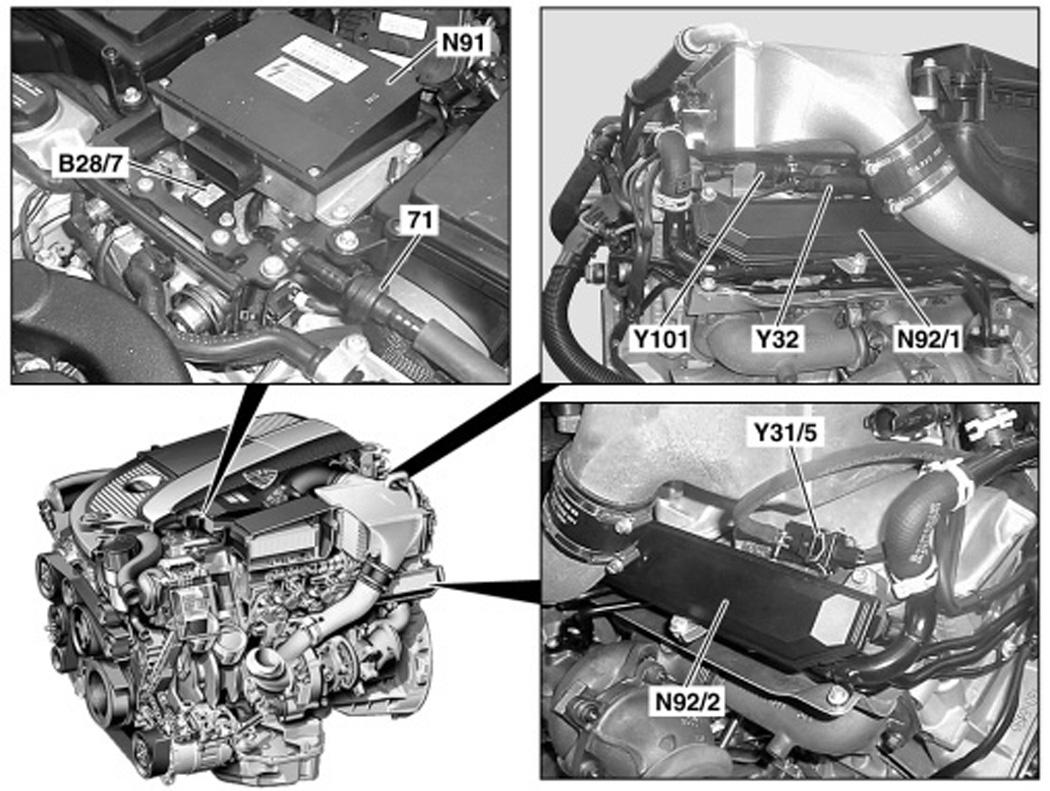 N91
B28/7
71
Y101
Y32
N92/1
Y31/5
N92/2