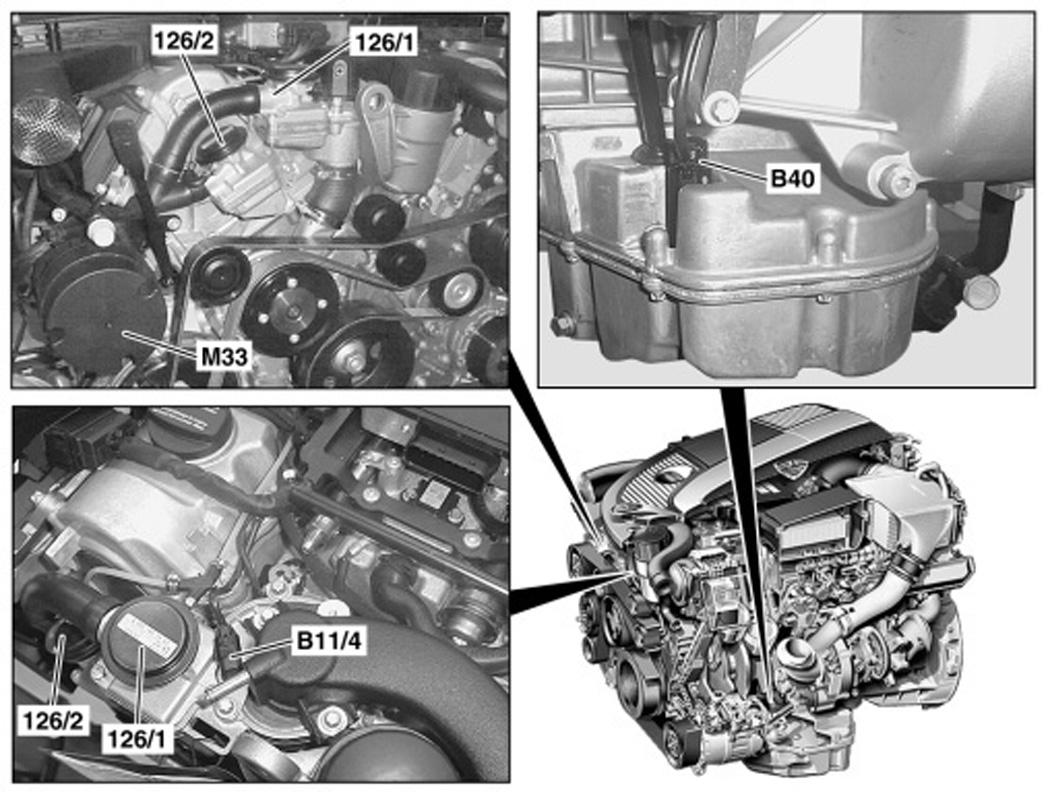 126/2
126/1
M33
B40
B11/4
126/2
126/1