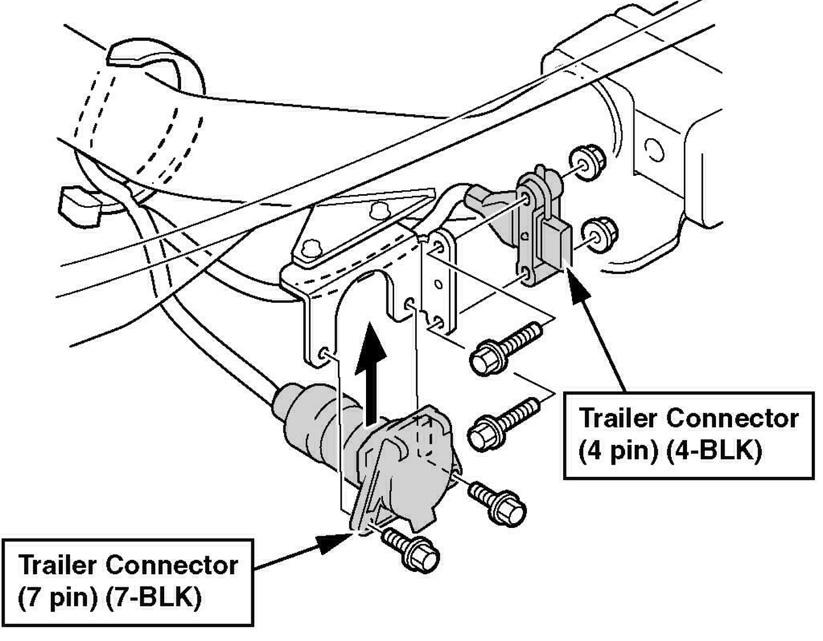 Trailer Connector (4 pin) (4-BLK)

Trailer Connector (7 pin) (7-BLK)