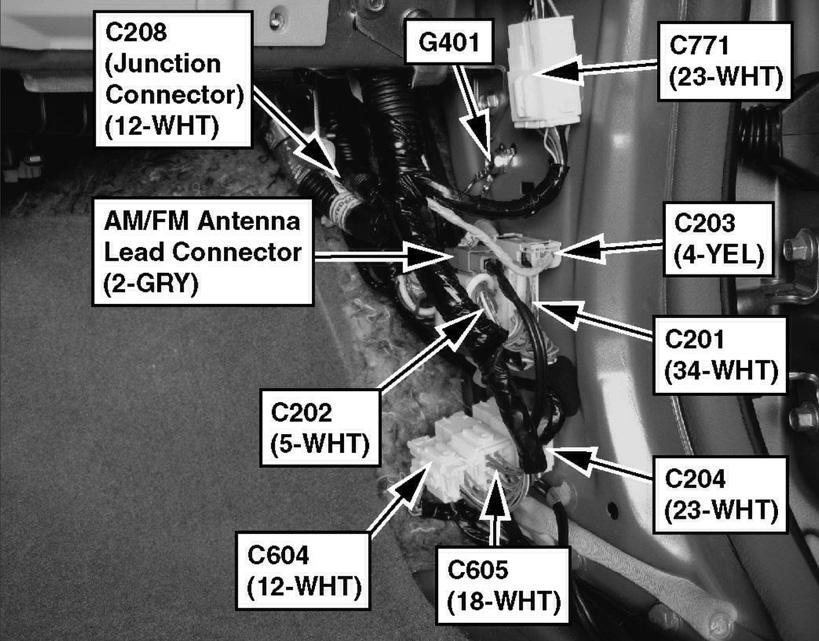 C208 (Junction Connector) (12-WHT)

G401

C771 (23-WHT)

AM/FM Antenna Lead Connector (2-GRY)

C203 (4-YEL)

C201 (34-WHT)

C202 (5-WHT)

C204 (23-WHT)

C604 (12-WHT)

C605 (18-WHT)