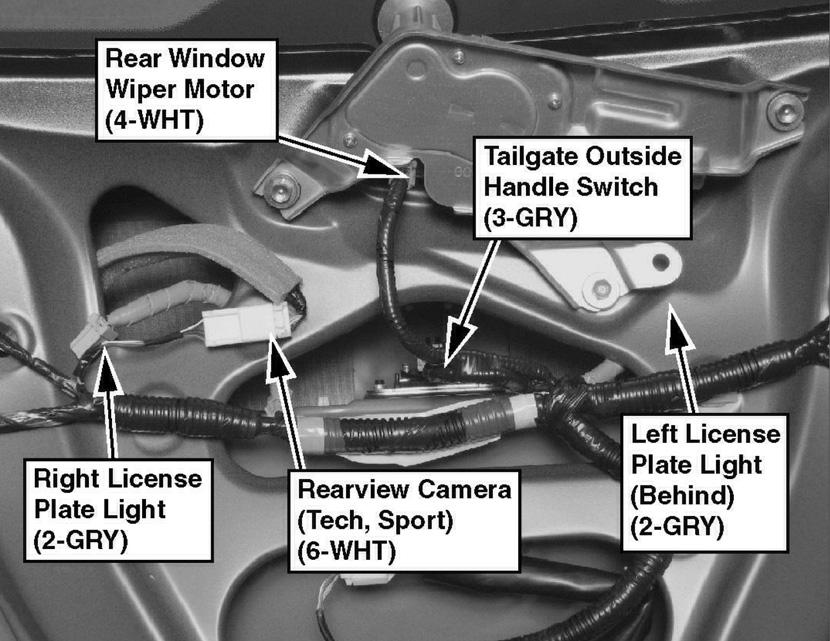 Rear Window Wiper Motor (4-WHT)

Tailgate Outside Handle Switch (3-GRY)

Right License Plate Light (2-GRY)

Rearview Camera (Tech, Sport) (6-WHT)

Left License Plate Light (Behind) (2-GRY)