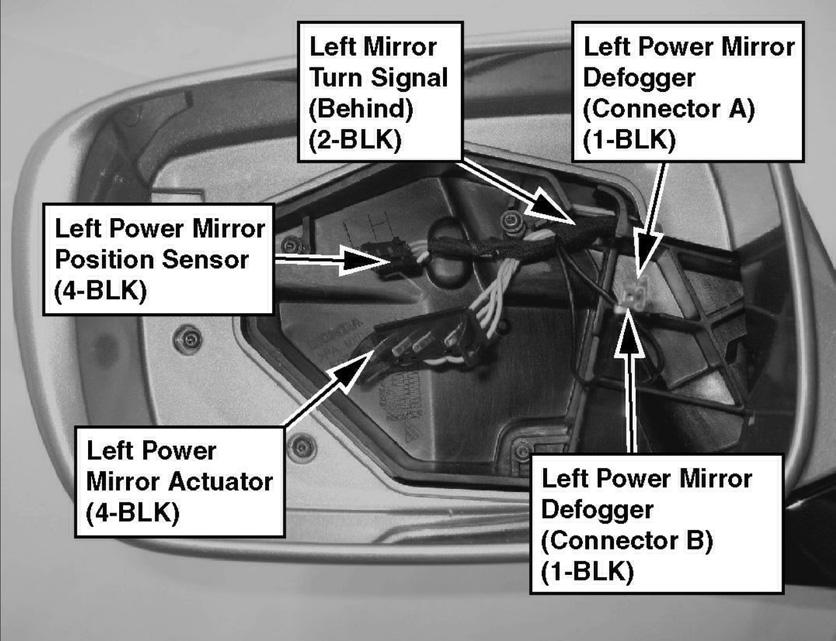 Left Mirror Turn Signal (Behind) (2-BLK)

Left Power Mirror Defogger (Connector A) (1-BLK)

Left Power Mirror Position Sensor (4-BLK)

Left Power Mirror Actuator (4-BLK)

Left Power Mirror Defogger (Connector B) (1-BLK)