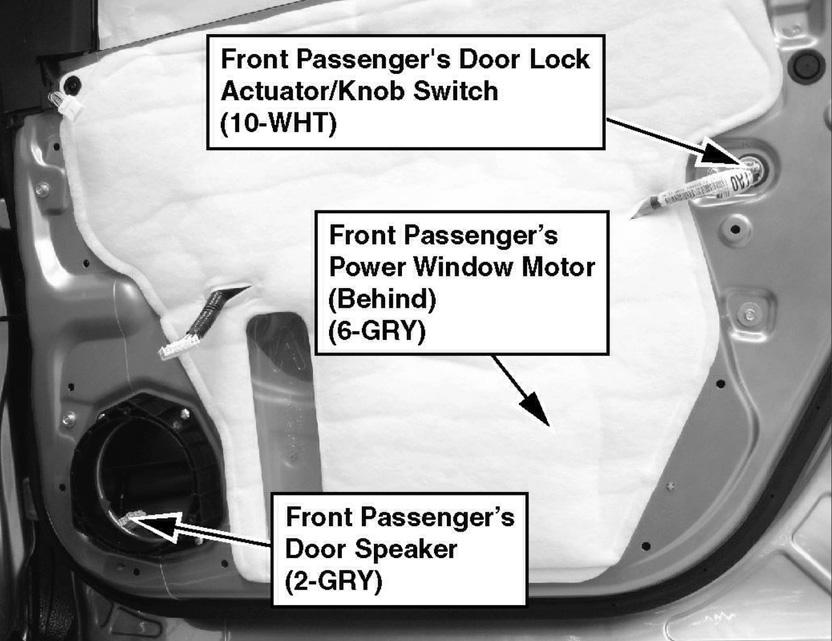 Front Passenger's Door Lock Actuator/Knob Switch (10-WHT)

Front Passenger's Power Window Motor (Behind) (6-GRY)

Front Passenger's Door Speaker (2-GRY)