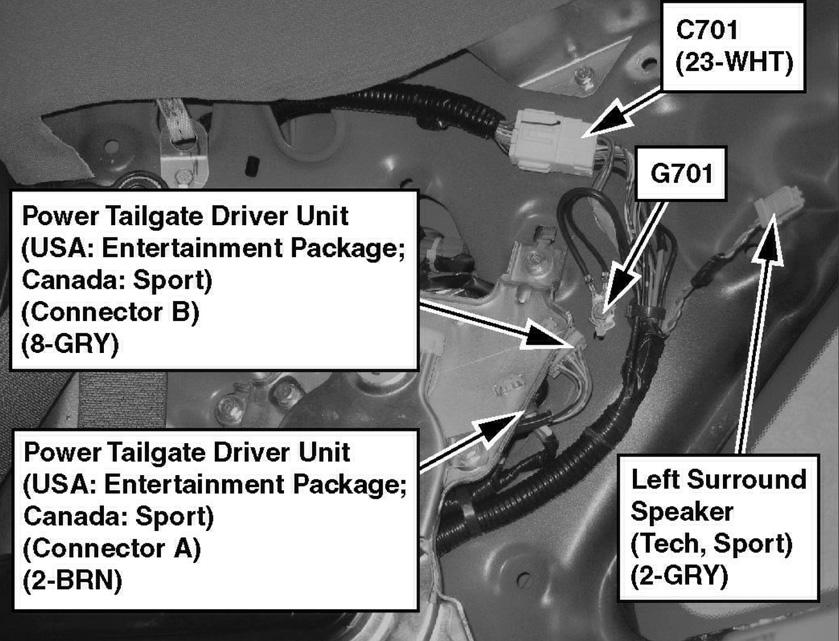 C701
(23-WHT)

G701

Power Tailgate Driver Unit
(USA: Entertainment Package;
Canada: Sport)
(Connector B)
(8-GRY)

Power Tailgate Driver Unit
(USA: Entertainment Package;
Canada: Sport)
(Connector A)
(2-BRN)

Left Surround
Speaker
(Tech, Sport)
(2-GRY)