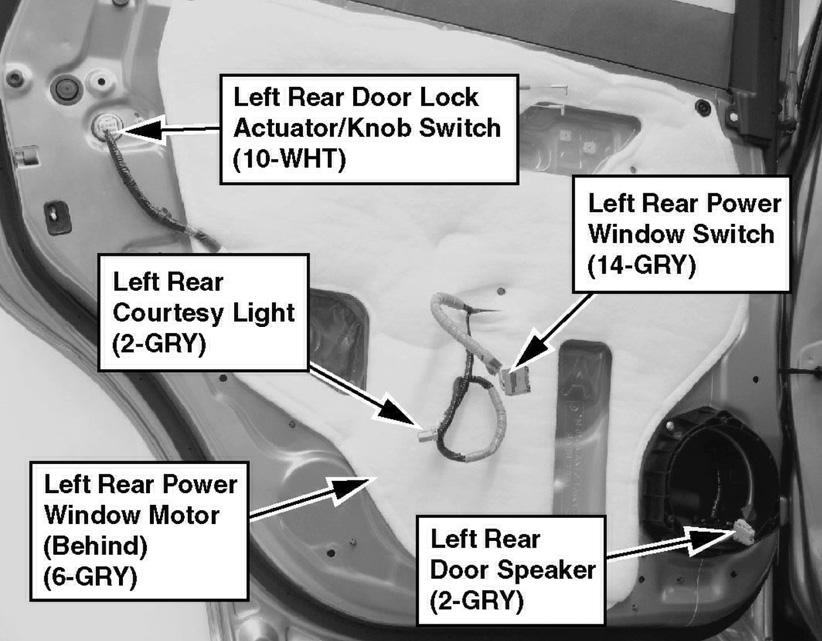 Left Rear Door Lock Actuator/Knob Switch (10-WHT)

Left Rear Power Window Switch (14-GRY)

Left Rear Courtesy Light (2-GRY)

Left Rear Power Window Motor (Behind) (6-GRY)

Left Rear Door Speaker (2-GRY)