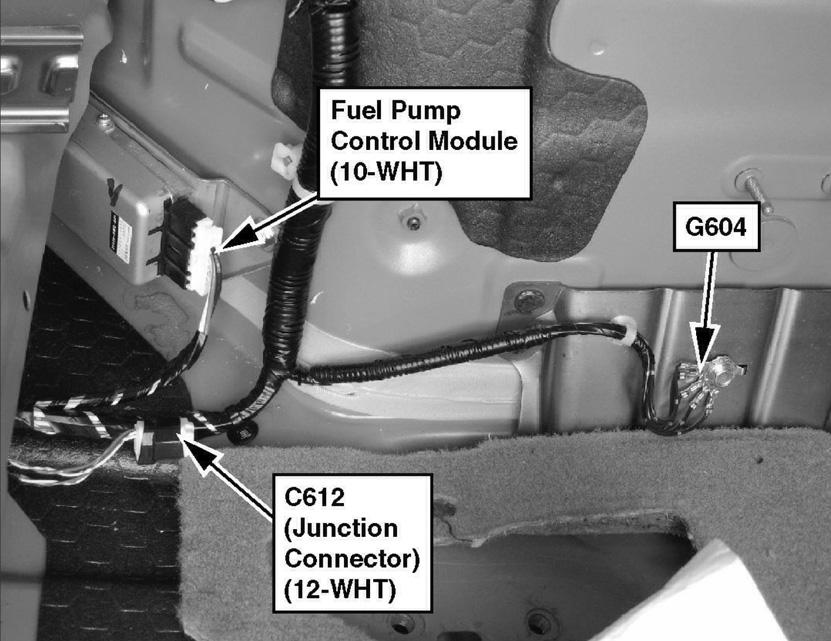 Fuel Pump Control Module (10-WHT)

G604

C612 (Junction Connector) (12-WHT)