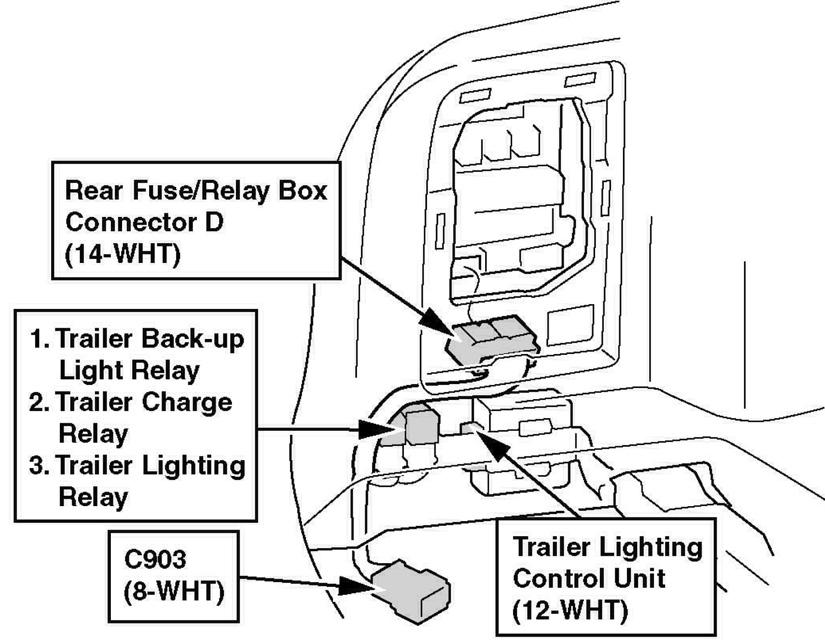 Rear Fuse/Relay Box Connector D (14-WHT)

1. Trailer Back-up Light Relay
2. Trailer Charge Relay
3. Trailer Lighting Relay

C903 (8-WHT)

Trailer Lighting Control Unit (12-WHT)