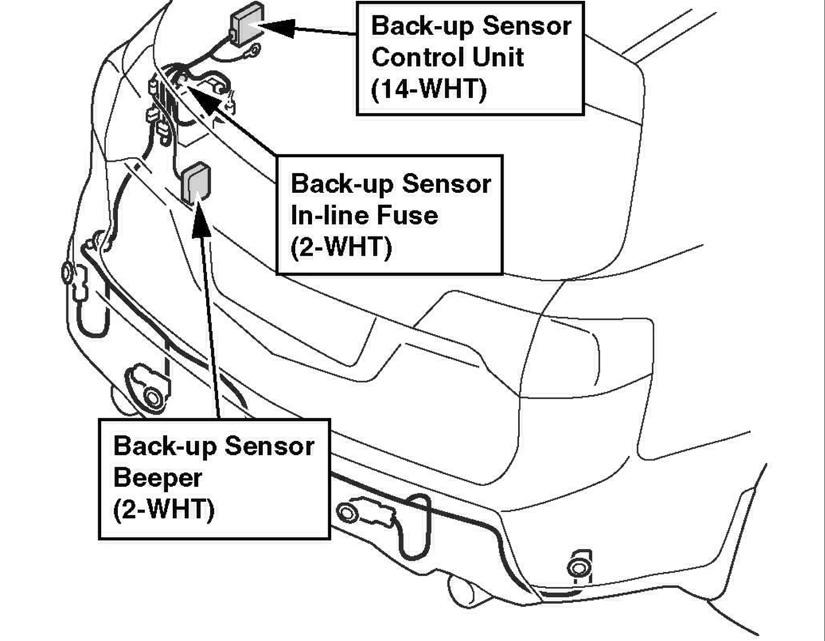 Back-up Sensor
Control Unit
(14-WHT)

Back-up Sensor
In-line Fuse
(2-WHT)

Back-up Sensor
Beeper
(2-WHT)