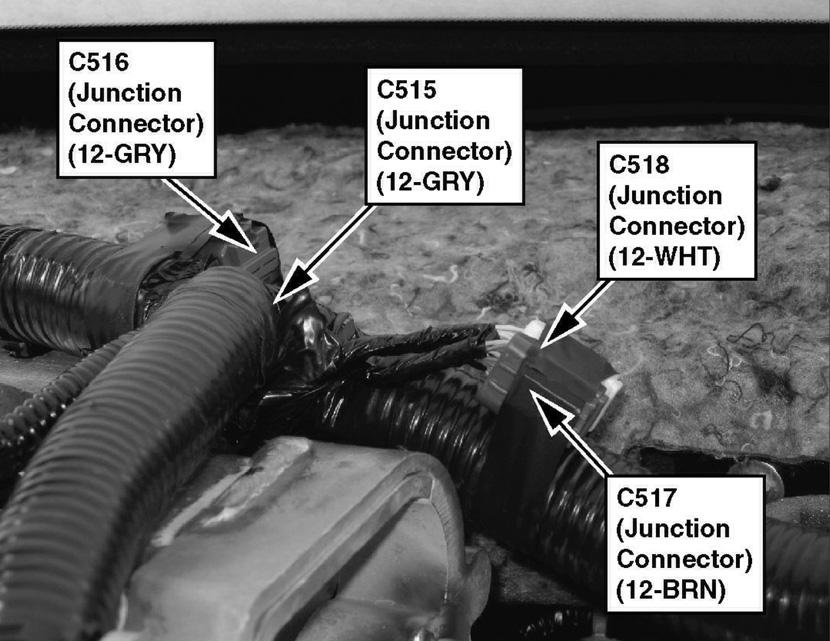 C516
(Junction
Connector)
(12-GRY)

C515
(Junction
Connector)
(12-GRY)

C518
(Junction
Connector)
(12-WHT)

C517
(Junction
Connector)
(12-BRN)