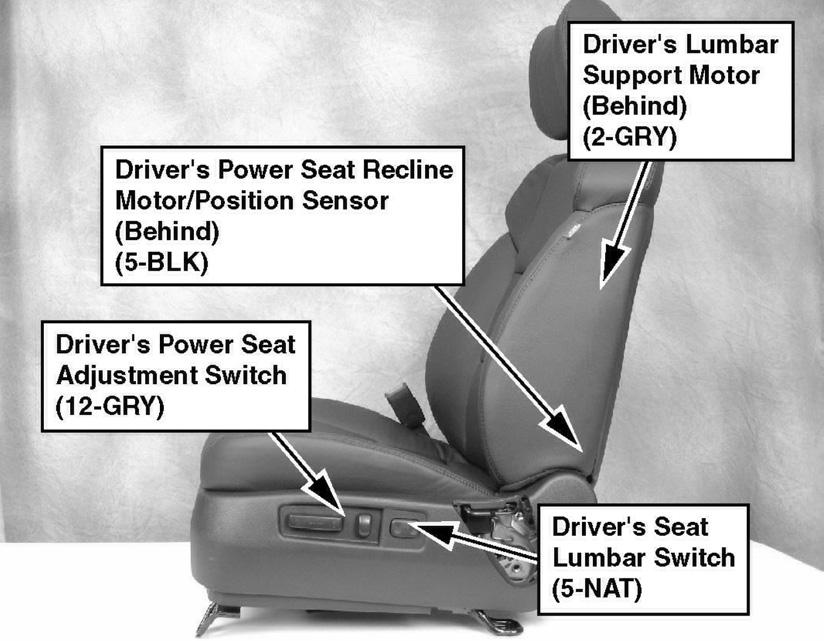 Driver's Lumbar Support Motor (Behind) (2-GRY)

Driver's Power Seat Recline Motor/Position Sensor (Behind) (5-BLK)

Driver's Power Seat Adjustment Switch (12-GRY)

Driver's Seat Lumbar Switch (5-NAT)