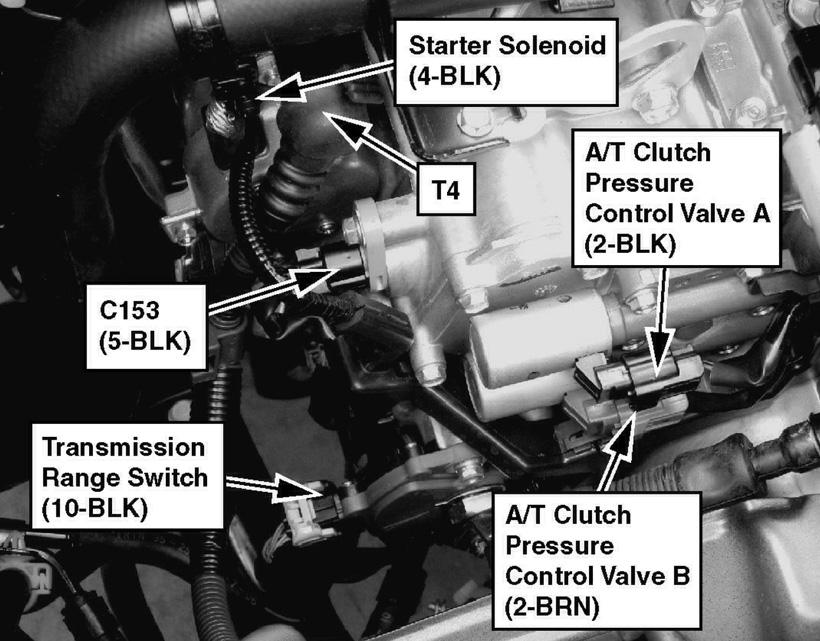 Starter Solenoid
(4-BLK)

T4

A/T Clutch
Pressure
Control Valve A
(2-BLK)

C153
(5-BLK)

Transmission
Range Switch
(10-BLK)

A/T Clutch
Pressure
Control Valve B
(2-BRN)