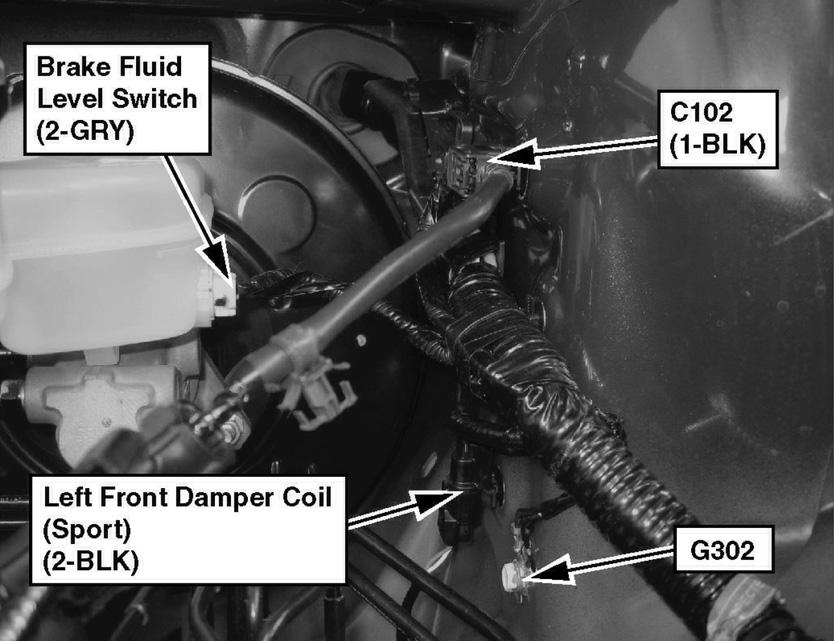 Brake Fluid Level Switch (2-GRY)

C102 (1-BLK)

Left Front Damper Coil (Sport) (2-BLK)

G302