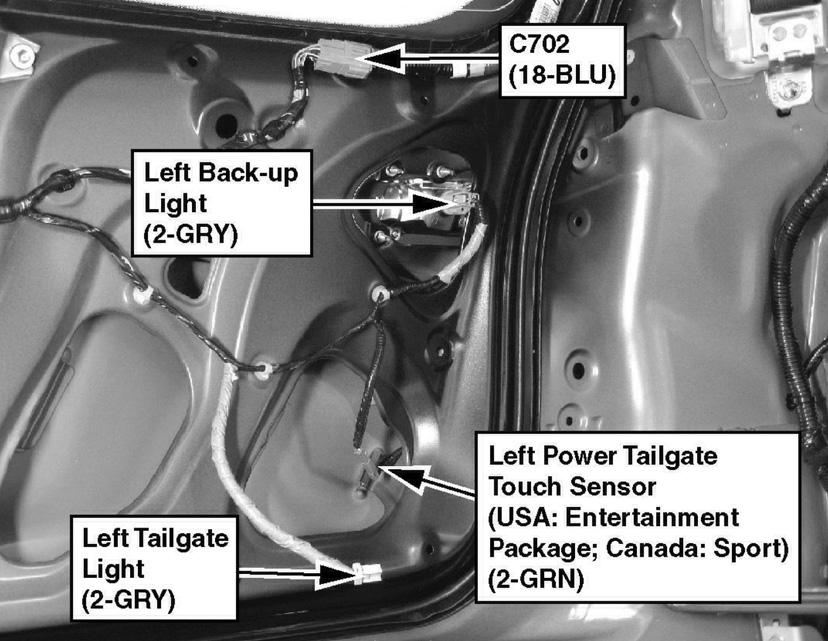 C702
(18-BLU)

Left Back-up
Light
(2-GRY)

Left Power Tailgate
Touch Sensor
(USA: Entertainment
Package; Canada: Sport)
(2-GRN)

Left Tailgate
Light
(2-GRY)