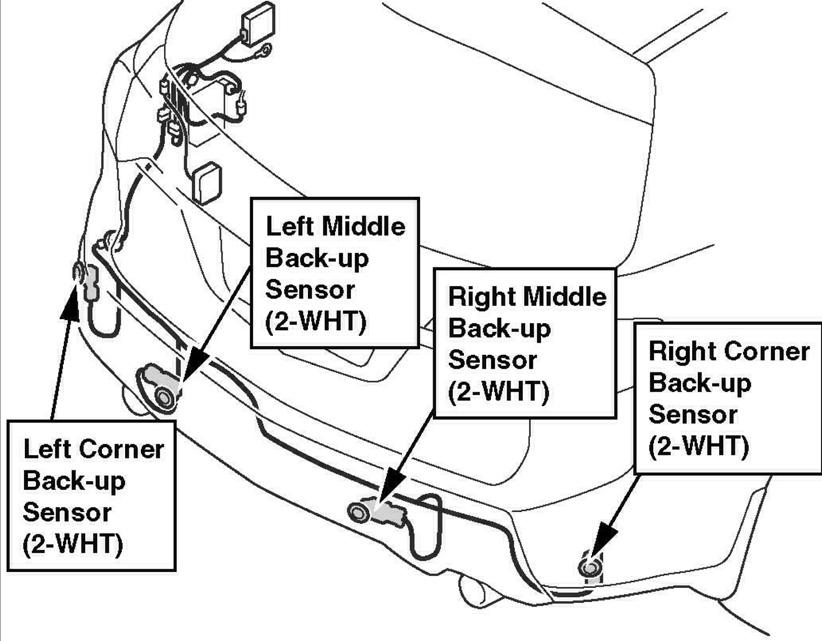 Left Middle Back-up Sensor (2-WHT)

Right Middle Back-up Sensor (2-WHT)

Right Corner Back-up Sensor (2-WHT)

Left Corner Back-up Sensor (2-WHT)