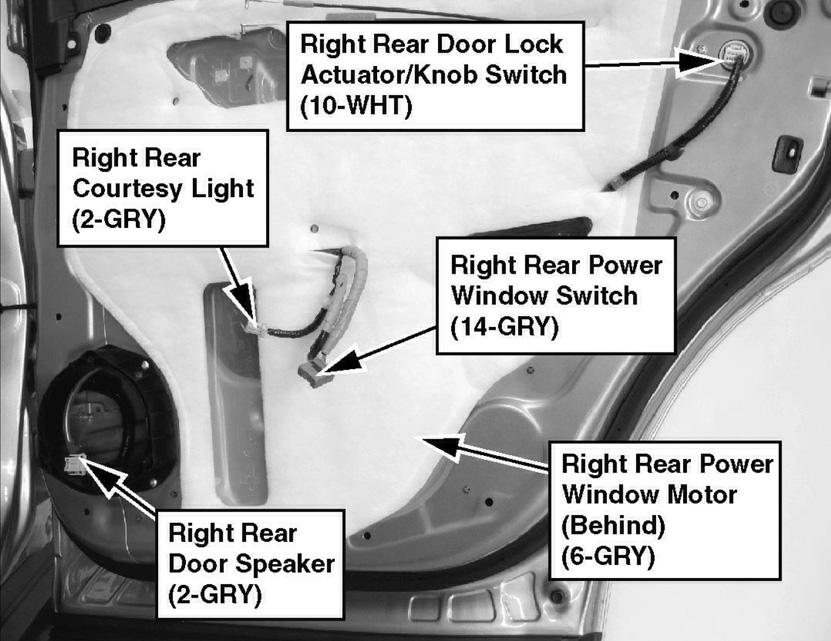 Right Rear Door Lock Actuator/Knob Switch (10-WHT)

Right Rear Courtesy Light (2-GRY)

Right Rear Power Window Switch (14-GRY)

Right Rear Power Window Motor (Behind) (6-GRY)

Right Rear Door Speaker (2-GRY)