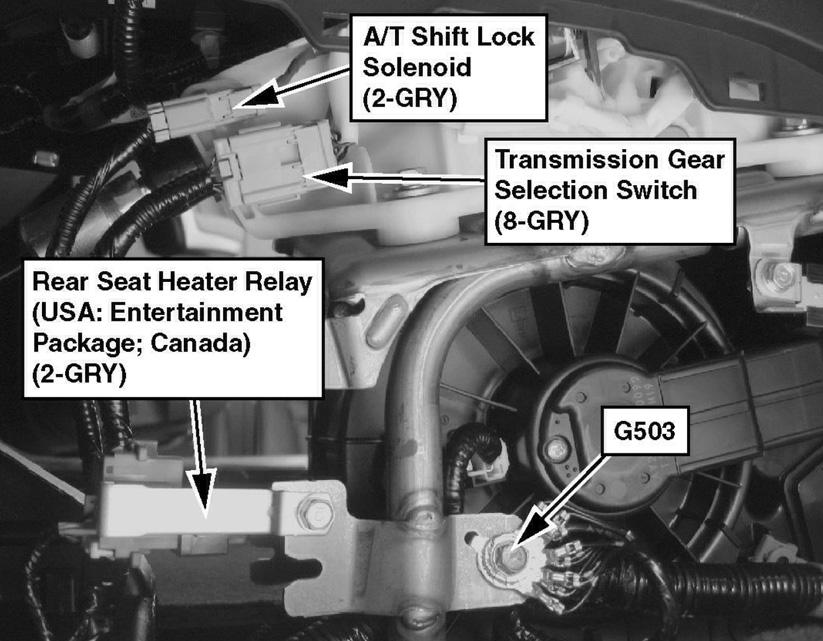 A/T Shift Lock Solenoid (2-GRY)

Transmission Gear Selection Switch (8-GRY)

Rear Seat Heater Relay (USA: Entertainment Package; Canada) (2-GRY)

G503