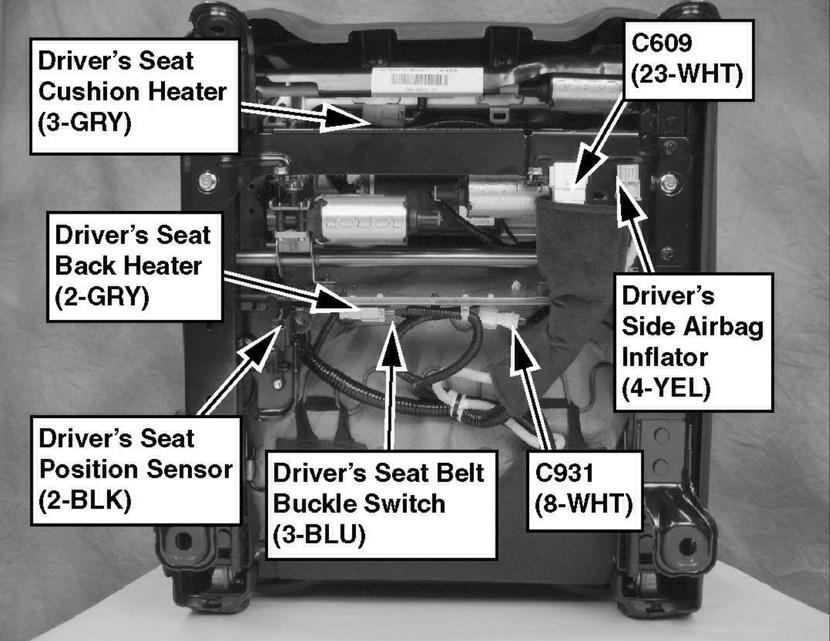 Driver's Seat Cushion Heater (3-GRY)

C609 (23-WHT)

Driver's Seat Back Heater (2-GRY)

Driver's Side Airbag Inflator (4-YEL)

Driver's Seat Position Sensor (2-BLK)

Driver's Seat Belt Buckle Switch (3-BLU)

C931 (8-WHT)