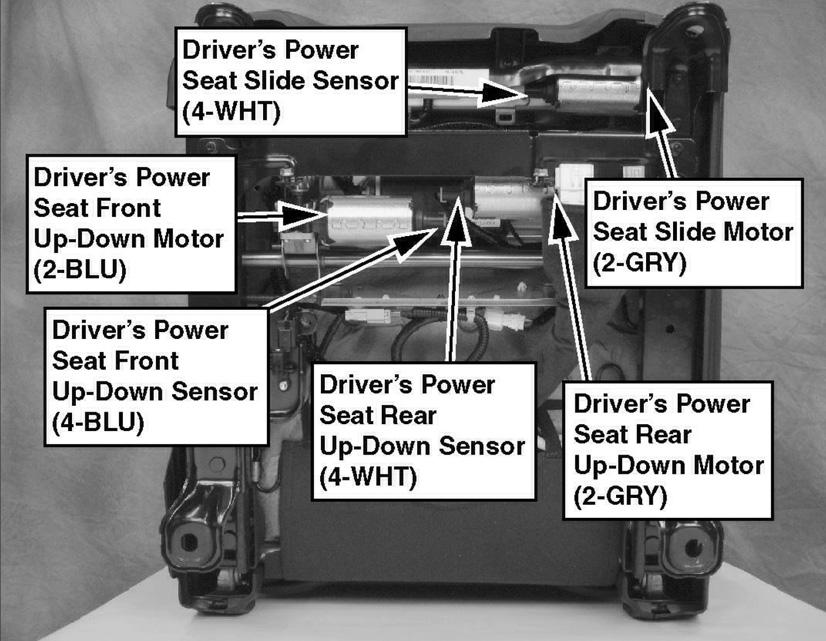 Driver's Power Seat Slide Sensor (4-WHT)

Driver's Power Seat Front Up-Down Motor (2-BLU)

Driver's Power Seat Slide Motor (2-GRY)

Driver's Power Seat Front Up-Down Sensor (4-BLU)

Driver's Power Seat Rear Up-Down Sensor (4-WHT)

Driver's Power Seat Rear Up-Down Motor (2-GRY)