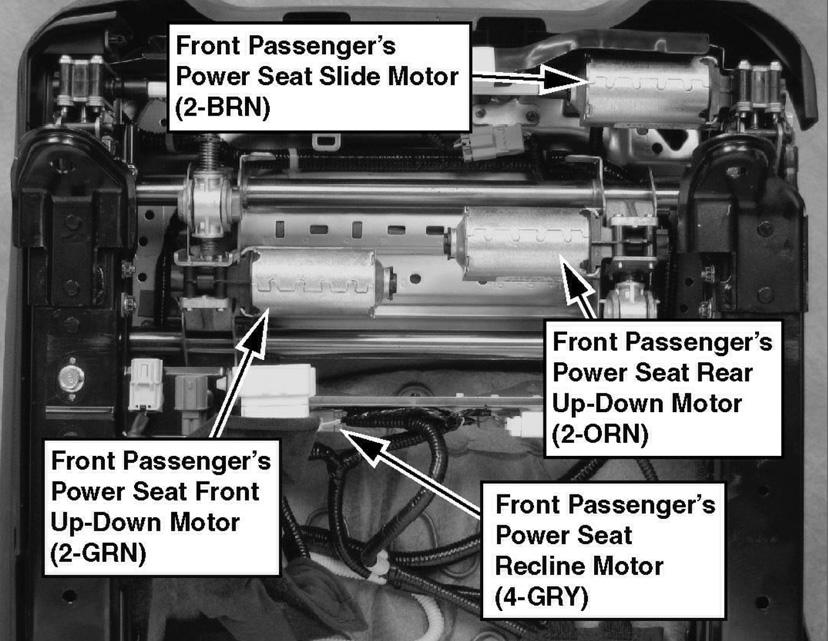 Front Passenger's Power Seat Slide Motor (2-BRN)

Front Passenger's Power Seat Rear Up-Down Motor (2-ORN)

Front Passenger's Power Seat Front Up-Down Motor (2-GRN)

Front Passenger's Power Seat Recline Motor (4-GRY)