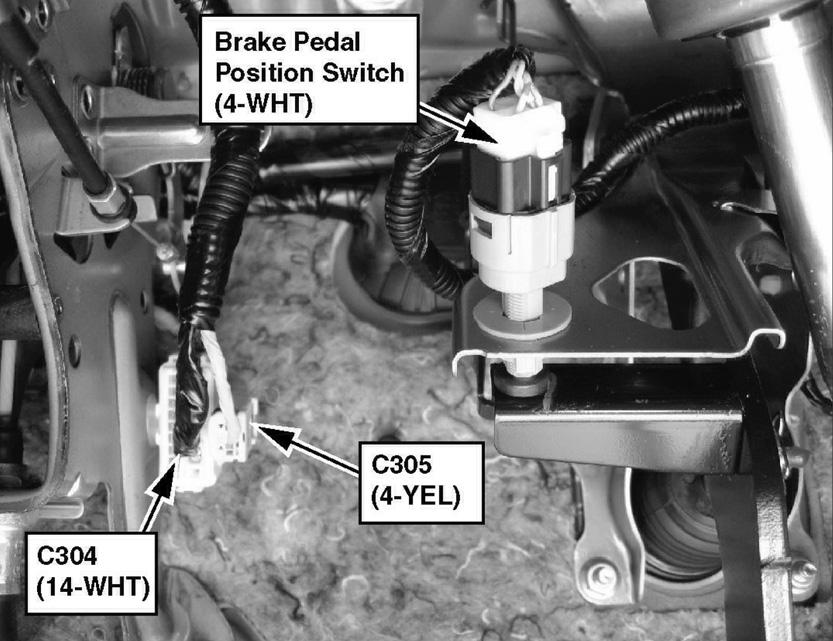 Brake Pedal Position Switch (4-WHT)

C305 (4-YEL)

C304 (14-WHT)