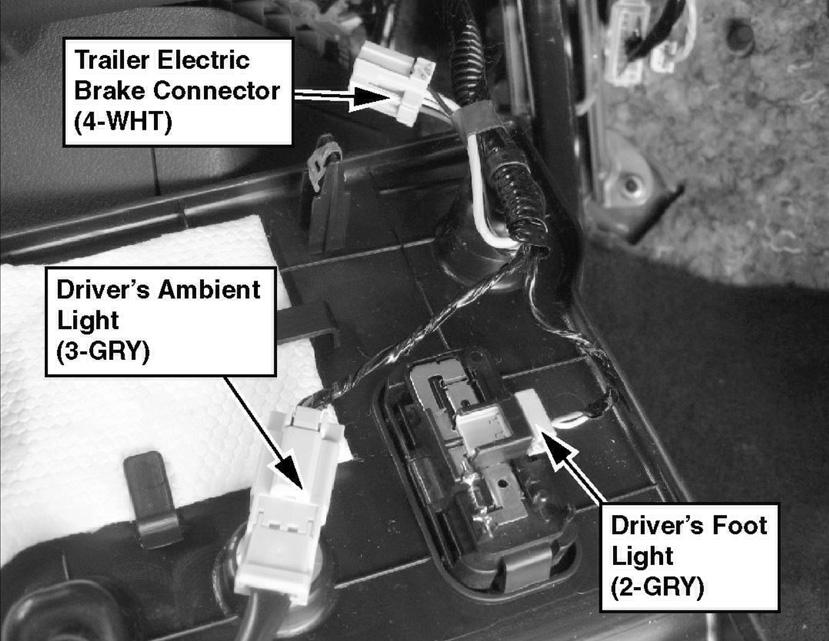 Trailer Electric Brake Connector (4-WHT)

Driver's Ambient Light (3-GRY)

Driver's Foot Light (2-GRY)