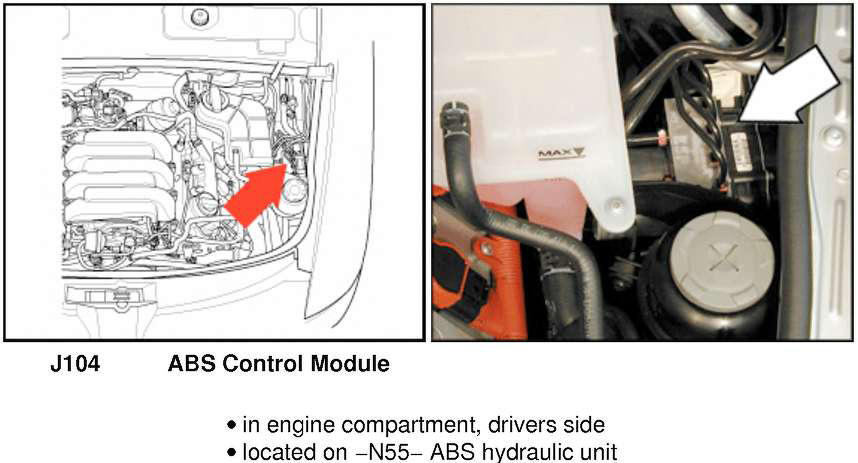 MAX

J104 ABS Control Module

• in engine compartment, drivers side
• located on –N55– ABS hydraulic unit