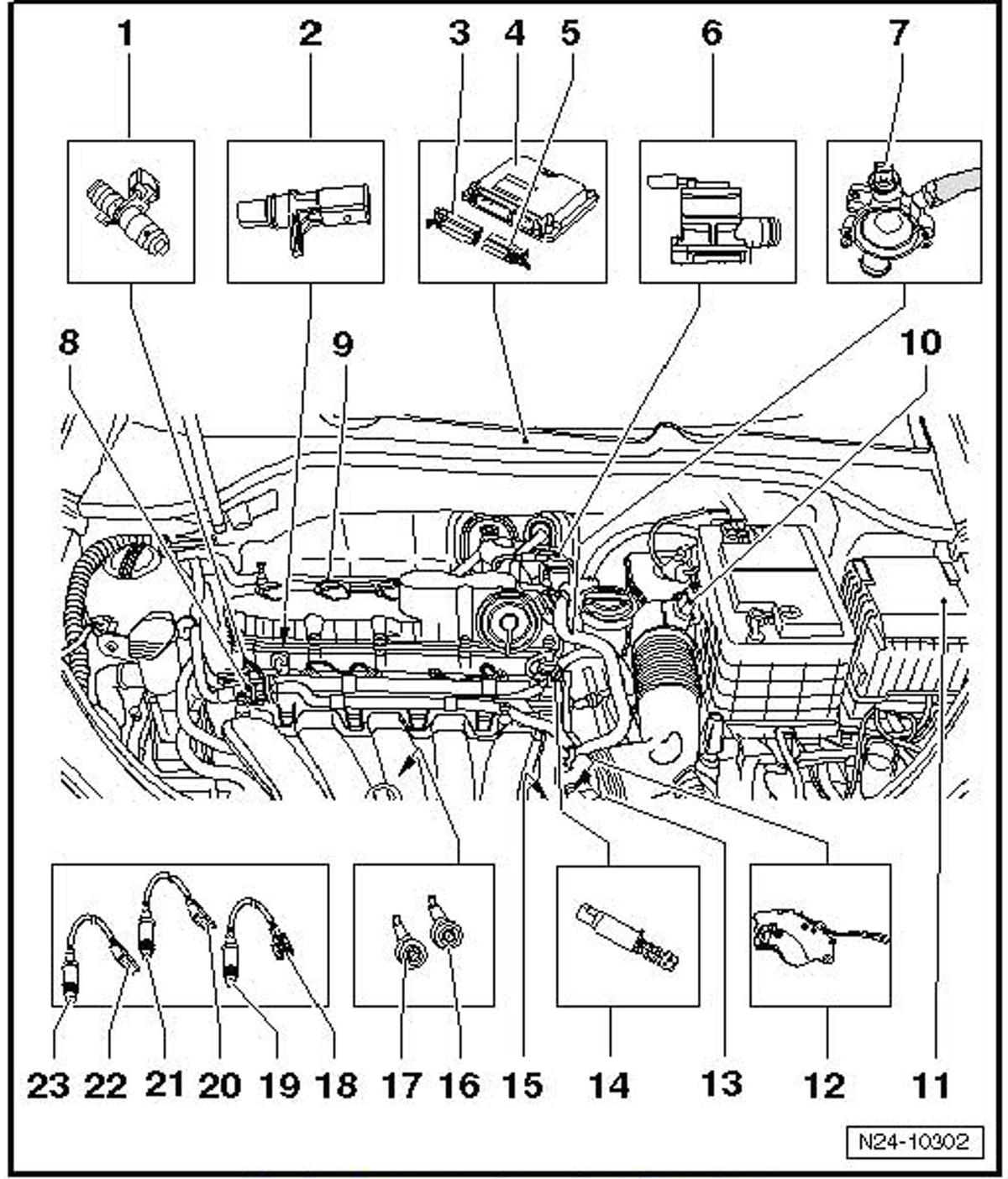 1 2 3 4 5 6 7

8 9 10

23 22 21 20 19 18 17 16 15 14 13 12 11

N24-10302